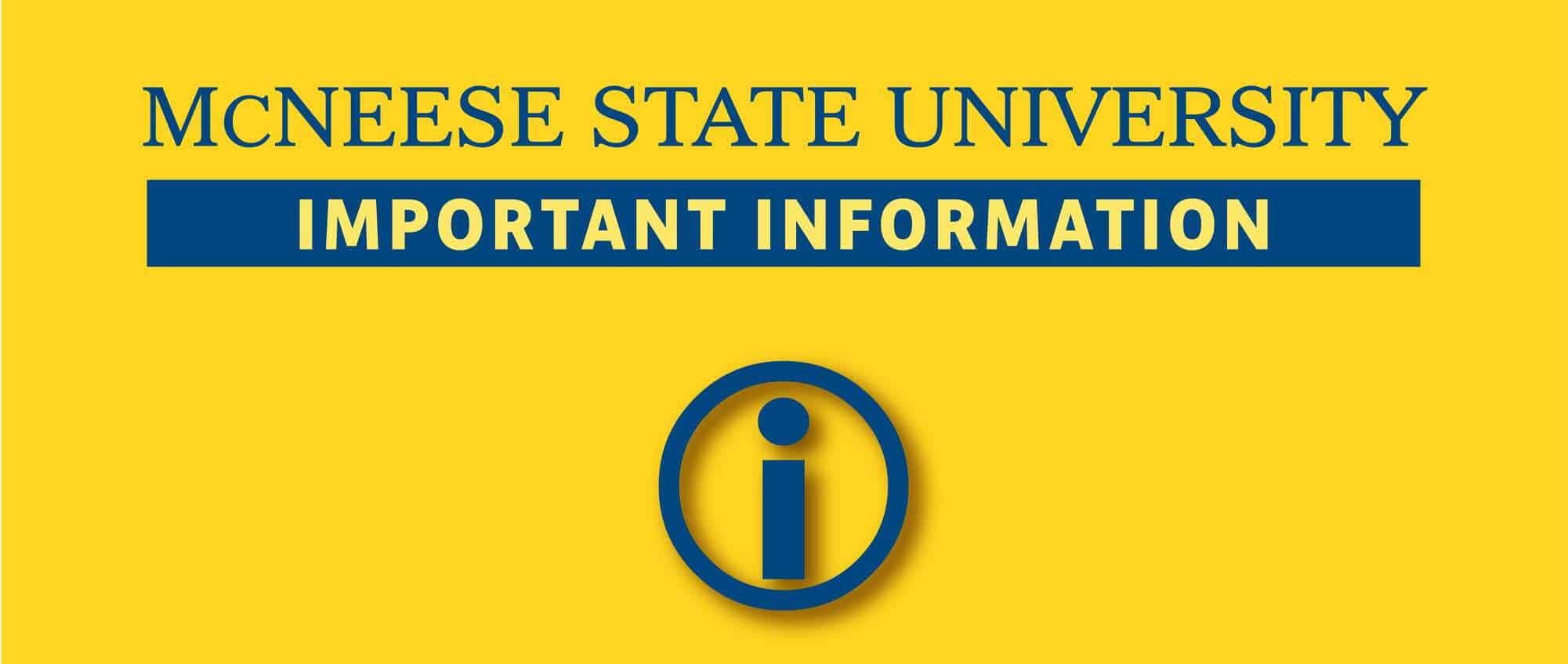 McNEESE STATE UNIVERSITY

IMPORTANT INFORMATION

i